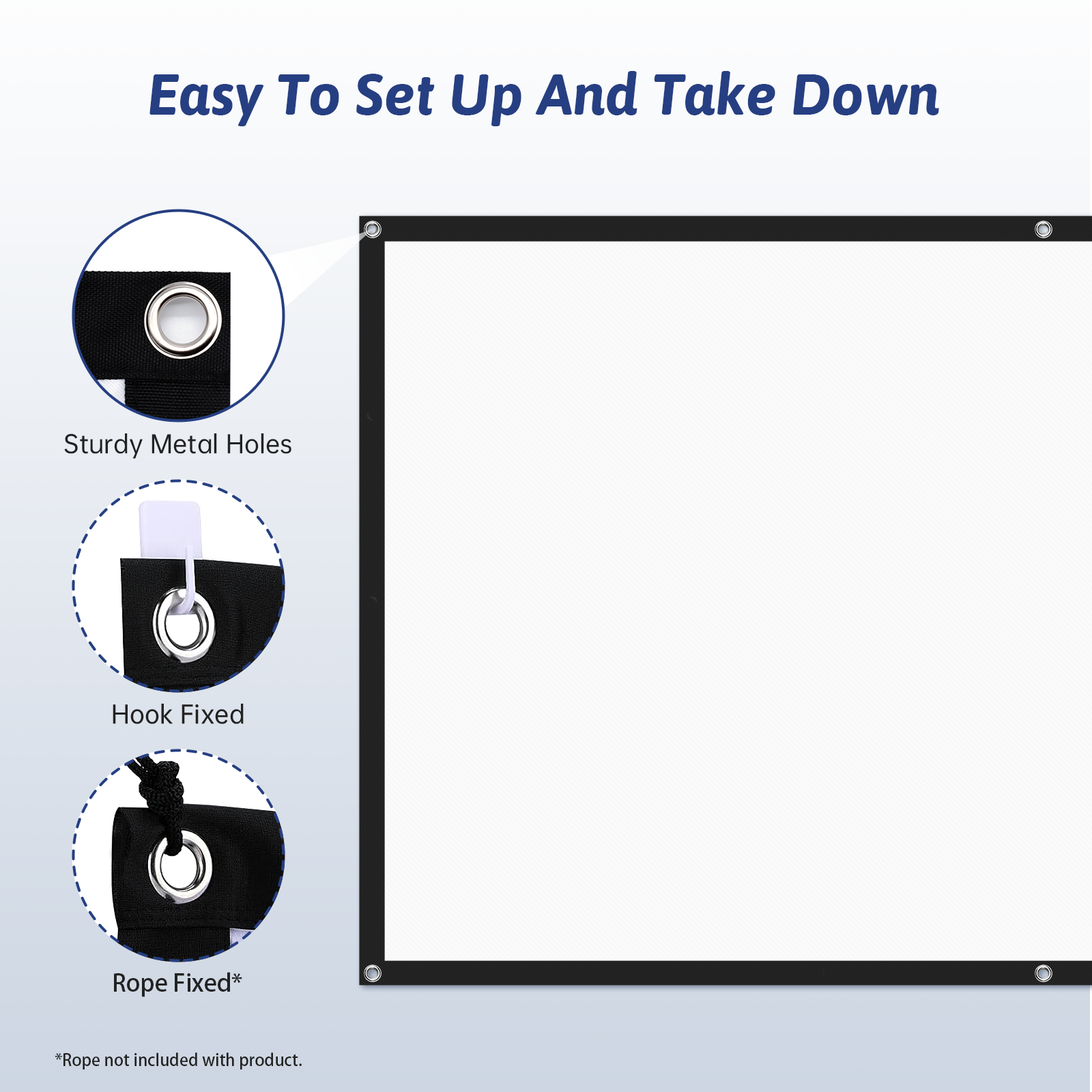 Easy To Set Up And Take Down

Sturdy Metal Holes

Hook Fixed

Rope Fixed*

*Rope not included with product.